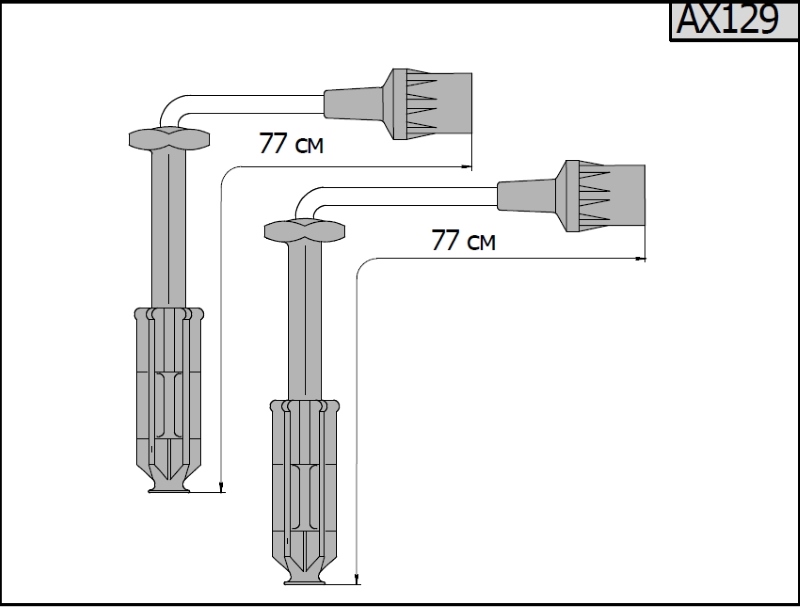 AX129

77 см

77 см